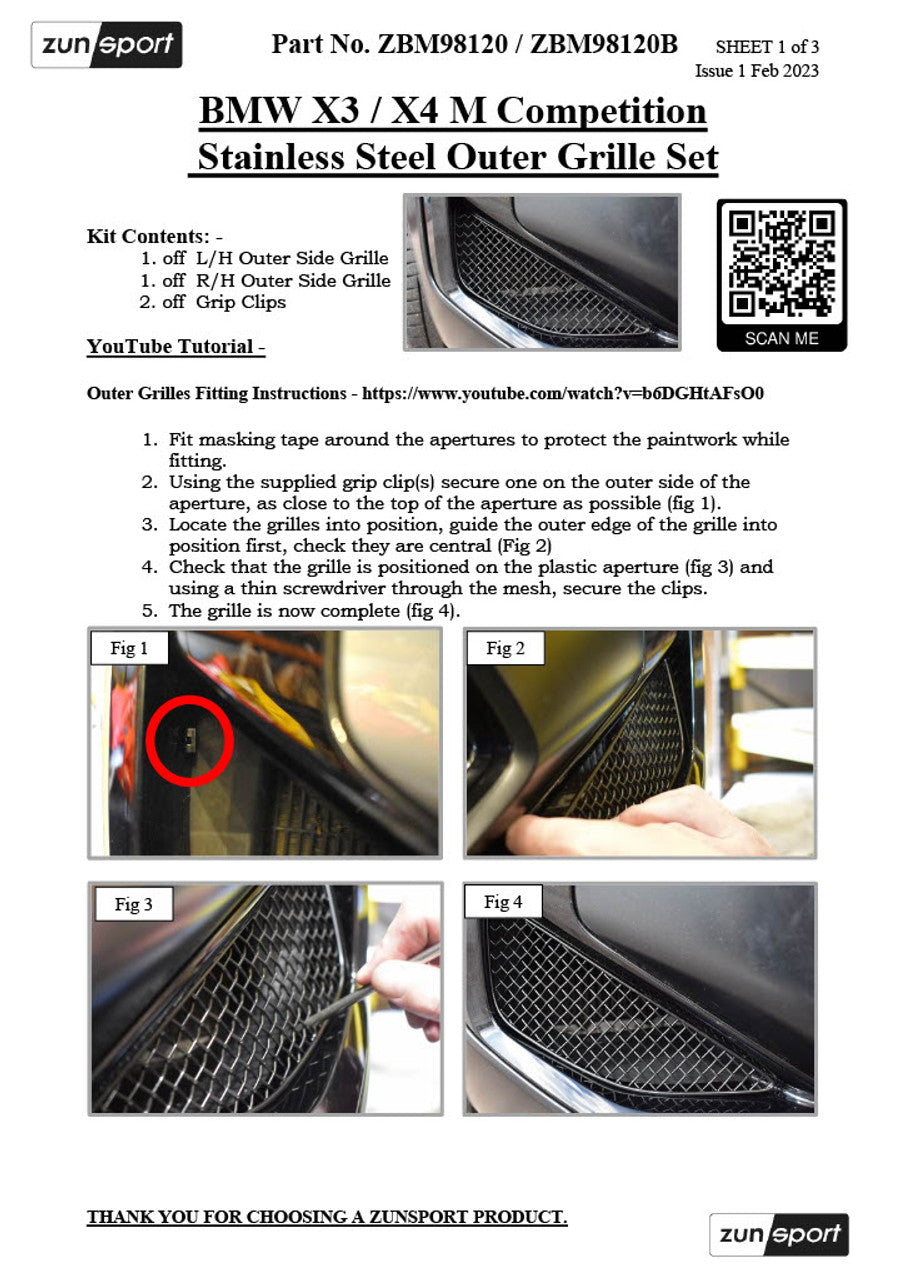 zunsport

Part No. ZBM98120 / ZBM98120B

SHEET 1 of 3
Issue 1 Feb 2023

BMW X3 / X4 M Competition
Stainless Steel Outer Grille Set

Kit Contents: -
1. off L/H Outer Side Grille
1. off R/H Outer Side Grille
2. off Grip Clips

SCAN ME

YouTube Tutorial -

Outer Grilles Fitting Instructions - https://www.youtube.com/watch?v=b6DGHtAFsO0

1. Fit masking tape around the apertures to protect the paintwork while fitting.
2. Using the supplied grip clip(s) secure one on the outer side of the aperture, as close to the top of the aperture as possible (fig 1).
3. Locate the grilles into position, guide the outer edge of the grille into position first, check they are central (Fig 2)
4. Check that the grille is positioned on the plastic aperture (fig 3) and using a thin screwdriver through the mesh, secure the clips.
5. The grille is now complete (fig 4).

Fig 1

Fig 2

Fig 3

Fig 4

THANK YOU FOR CHOOSING A ZUNSPORT PRODUCT.

zunsport