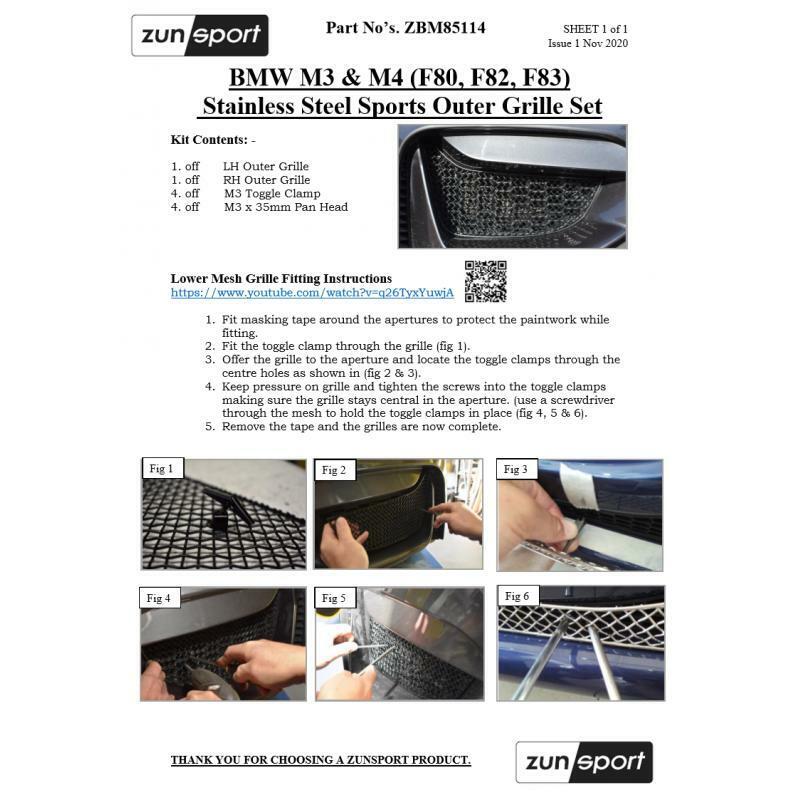 zunsport

Part No's. ZBM85114

SHEET 1 of 1
Issue 1 Nov 2020

BMW M3 & M4 (F80, F82, F83)
Stainless Steel Sports Outer Grille Set

Kit Contents: -

1. off LH Outer Grille
1. off RH Outer Grille
4. off M3 Toggle Clamp
4. off M3 x 35mm Pan Head

Lower Mesh Grille Fitting Instructions
https://www.youtube.com/watch?v=q26TyxYuwjA

1. Fit masking tape around the apertures to protect the paintwork while fitting.
2. Fit the toggle clamp through the grille (fig 1).
3. Offer the grille to the aperture and locate the toggle clamps through the centre holes as shown in (fig 2 & 3).
4. Keep pressure on grille and tighten the screws into the toggle clamps making sure the grille stays central in the aperture. (use a screwdriver through the mesh to hold the toggle clamps in place (fig 4, 5 & 6).
5. Remove the tape and the grilles are now complete.

Fig 1

Fig 2

Fig 3

Fig 4

Fig 5

Fig 6

THANK YOU FOR CHOOSING A ZUNSPORT PRODUCT.

zunsport