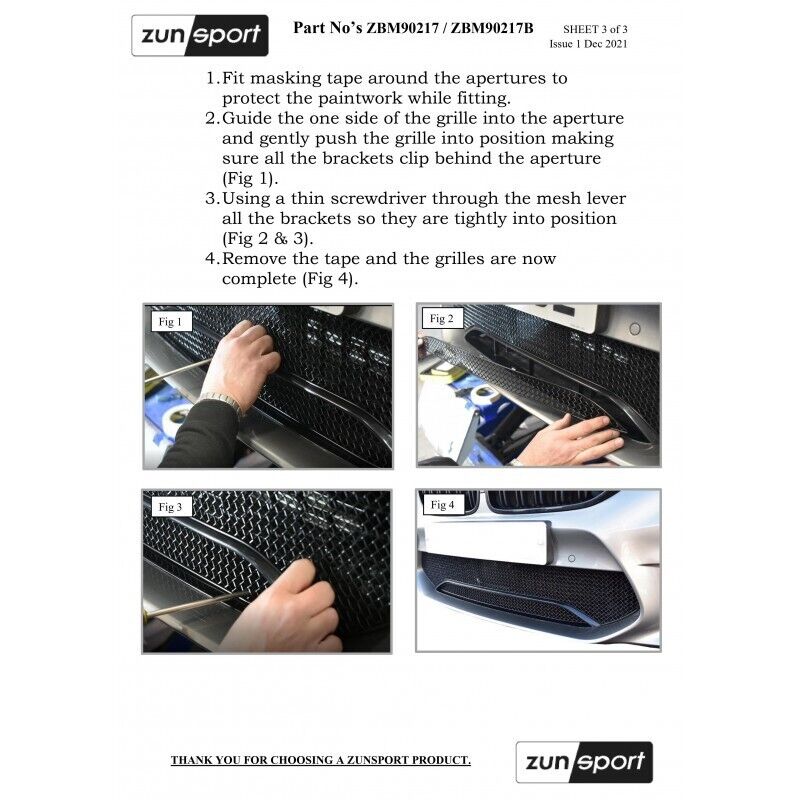 zunsport

Part No's ZBM90217 / ZBM90217B

SHEET 3 of 3
Issue 1 Dec 2021

1. Fit masking tape around the apertures to protect the paintwork while fitting.
2. Guide the one side of the grille into the aperture and gently push the grille into position making sure all the brackets clip behind the aperture (Fig 1).
3. Using a thin screwdriver through the mesh lever all the brackets so they are tightly into position (Fig 2 & 3).
4. Remove the tape and the grilles are now complete (Fig 4).

Fig 1

Fig 2

Fig 3

Fig 4

THANK YOU FOR CHOOSING A ZUNSPORT PRODUCT.

zunsport