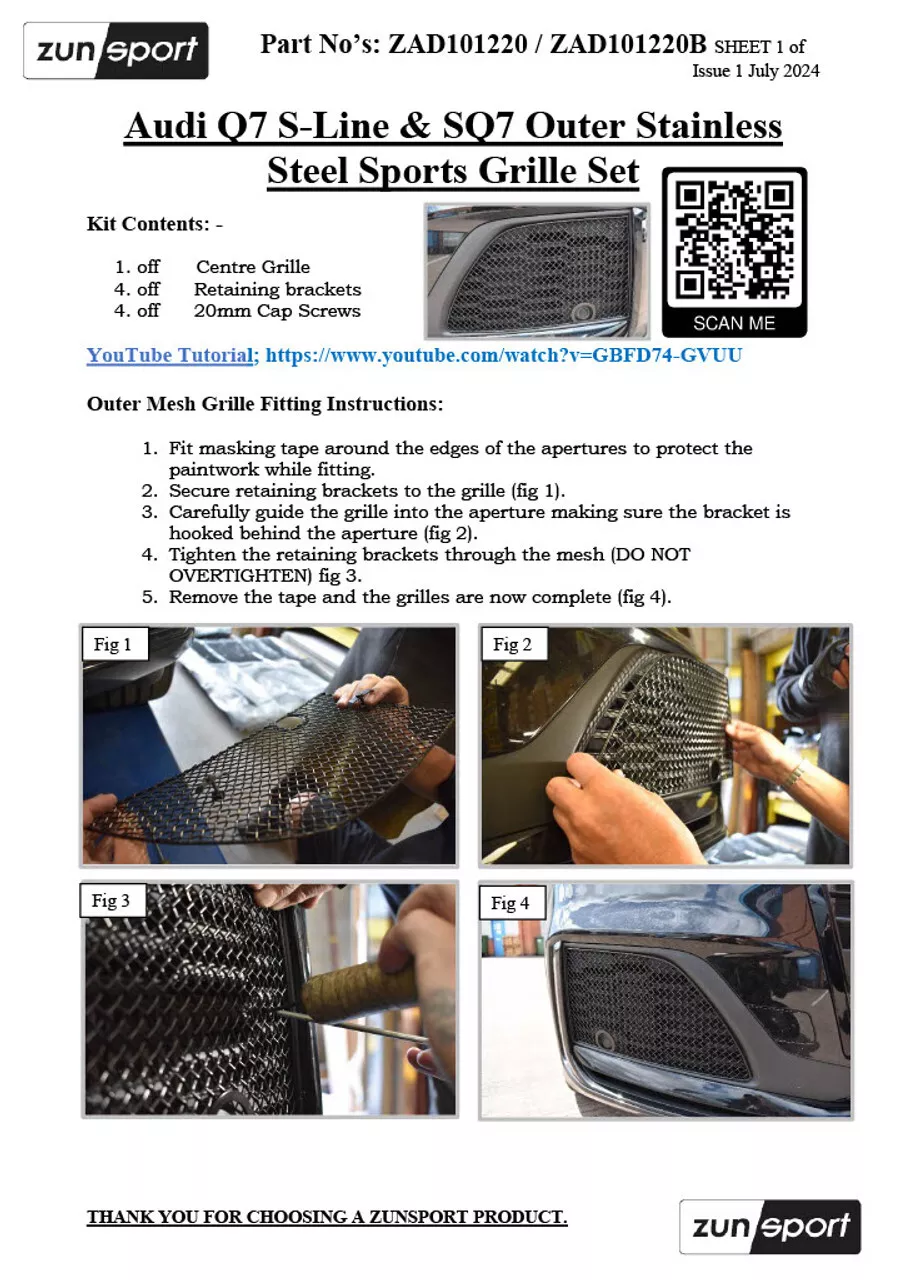 zunsport

Part No's: ZAD101220 / ZAD101220B SHEET 1 of
Issue 1 July 2024

Audi Q7 S-Line & SQ7 Outer Stainless Steel Sports Grille Set

Kit Contents: -

1. off Centre Grille
4. off Retaining brackets
4. off 20mm Cap Screws

SCAN ME

YouTube Tutorial; https://www.youtube.com/watch?v=GBFD74-GVUU

Outer Mesh Grille Fitting Instructions:

1. Fit masking tape around the edges of the apertures to protect the paintwork while fitting.
2. Secure retaining brackets to the grille (fig 1).
3. Carefully guide the grille into the aperture making sure the bracket is hooked behind the aperture (fig 2).
4. Tighten the retaining brackets through the mesh (DO NOT OVERTIGHTEN) fig 3.
5. Remove the tape and the grilles are now complete (fig 4).

Fig 1

Fig 2

Fig 3

Fig 4

THANK YOU FOR CHOOSING A ZUNSPORT PRODUCT.

zunsport