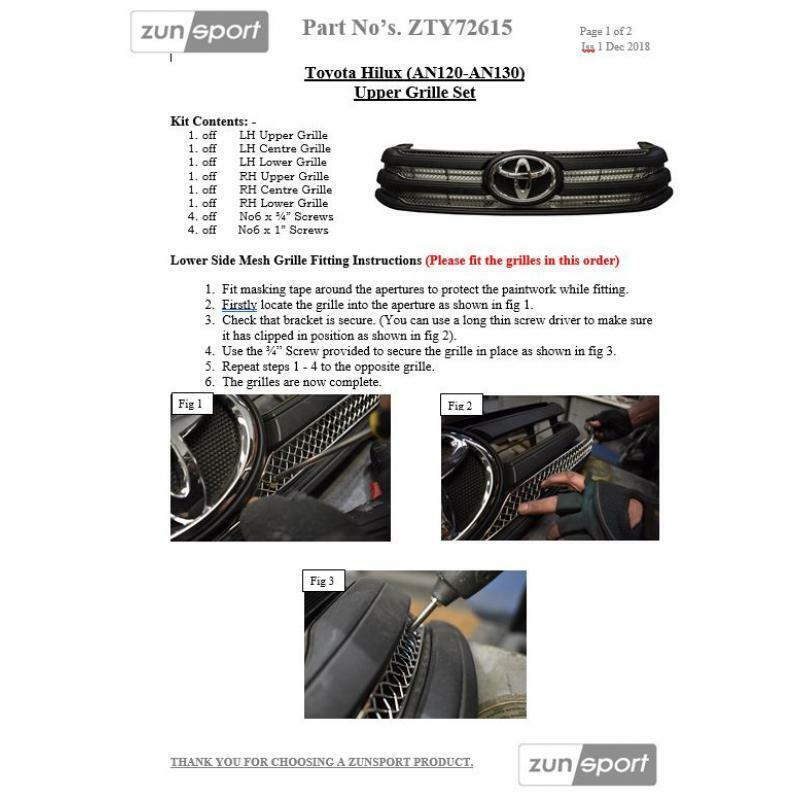 zunsport

Part No's. ZTY72615

Page 1 of 2
Iss 1 Dec 2018

Toyota Hilux (AN120-AN130)
Upper Grille Set

Kit Contents: -
1. off LH Upper Grille
1. off LH Centre Grille
1. off LH Lower Grille
1. off RH Upper Grille
1. off RH Centre Grille
1. off RH Lower Grille
4. off No6 x ¾" Screws
4. off No6 x 1" Screws

Lower Side Mesh Grille Fitting Instructions (Please fit the grilles in this order)

1. Fit masking tape around the apertures to protect the paintwork while fitting.
2. Firstly locate the grille into the aperture as shown in fig 1.
3. Check that bracket is secure. (You can use a long thin screw driver to make sure it has clipped in position as shown in fig 2).
4. Use the ¾" Screw provided to secure the grille in place as shown in fig 3.
5. Repeat steps 1 - 4 to the opposite grille.
6. The grilles are now complete.

Fig 1

Fig 2

Fig 3

THANK YOU FOR CHOOSING A ZUNSPORT PRODUCT.

zunsport