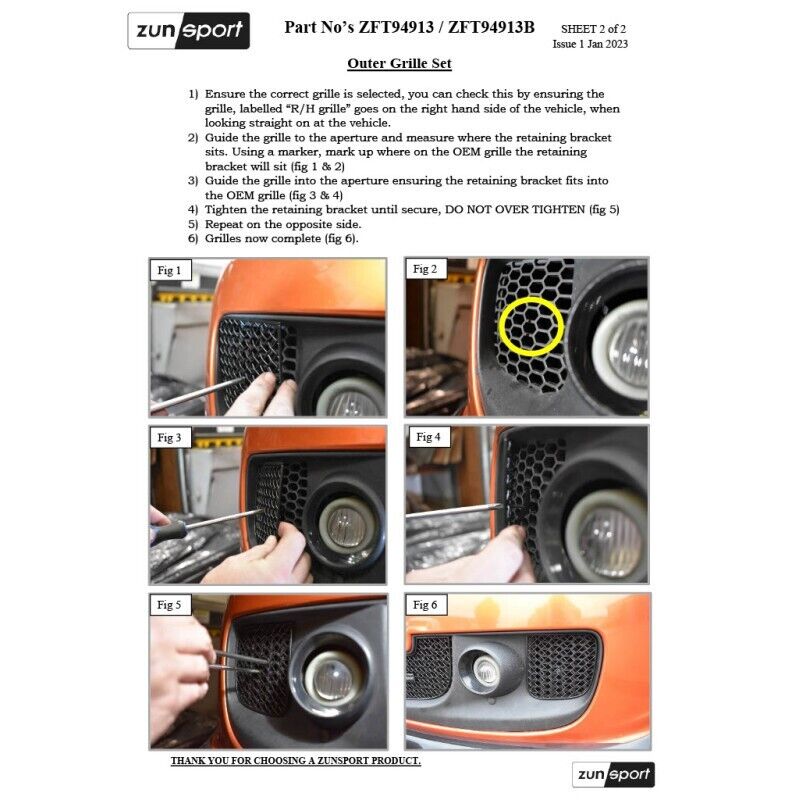 zunsport

Part No's ZFT94913 / ZFT94913B

SHEET 2 of 2
Issue 1 Jan 2023

Outer Grille Set

1) Ensure the correct grille is selected, you can check this by ensuring the grille, labelled "R/H grille" goes on the right hand side of the vehicle, when looking straight on at the vehicle.
2) Guide the grille to the aperture and measure where the retaining bracket sits. Using a marker, mark up where on the OEM grille the retaining bracket will sit (fig 1 & 2)
3) Guide the grille into the aperture ensuring the retaining bracket fits into the OEM grille (fig 3 & 4)
4) Tighten the retaining bracket until secure, DO NOT OVER TIGHTEN (fig 5)
5) Repeat on the opposite side.
6) Grilles now complete (fig 6).

Fig 1

Fig 2

Fig 3

Fig 4

Fig 5

Fig 6

THANK YOU FOR CHOOSING A ZUNSPORT PRODUCT.

zunsport