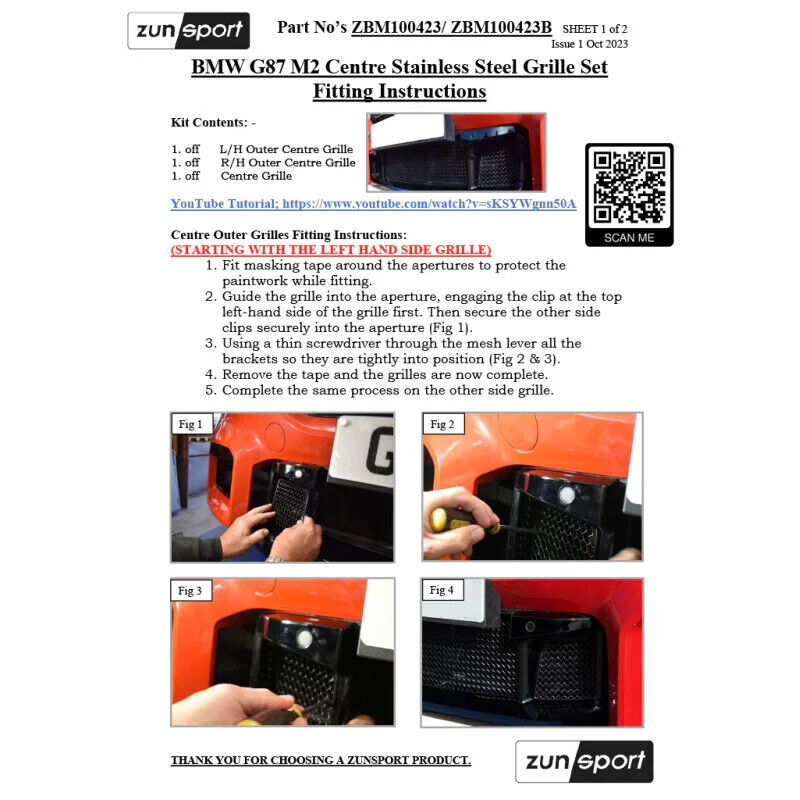 zunsport

Part No's ZBM100423/ ZBM100423B SHEET 1 of 2
Issue 1 Oct 2023

BMW G87 M2 Centre Stainless Steel Grille Set
Fitting Instructions

Kit Contents: -

1. off L/H Outer Centre Grille
1. off R/H Outer Centre Grille
1. off Centre Grille

SCAN ME

YouTube Tutorial; https://www.youtube.com/watch?v=sKSYWgnn50A

Centre Outer Grilles Fitting Instructions:
(STARTING WITH THE LEFT HAND SIDE GRILLE)

1. Fit masking tape around the apertures to protect the paintwork while fitting.
2. Guide the grille into the aperture, engaging the clip at the top left-hand side of the grille first. Then secure the other side clips securely into the aperture (Fig 1).
3. Using a thin screwdriver through the mesh lever all the brackets so they are tightly into position (Fig 2 & 3).
4. Remove the tape and the grilles are now complete.
5. Complete the same process on the other side grille.

Fig 1

G

Fig 2

Fig 3

Fig 4

THANK YOU FOR CHOOSING A ZUNSPORT PRODUCT.

zunsport