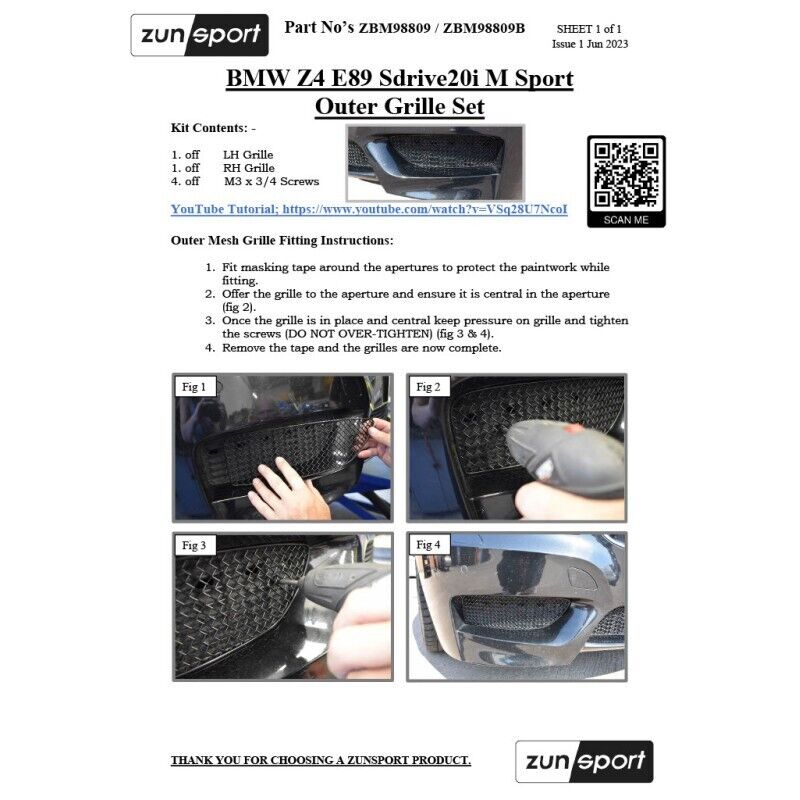 zunsport

Part No's ZBM98809 / ZBM98809B

SHEET 1 of 1
Issue 1 Jun 2023

BMW Z4 E89 Sdrive20i M Sport
Outer Grille Set

Kit Contents: -

1. off LH Grille
1. off RH Grille
4. off M3 x 3/4 Screws

SCAN ME

YouTube Tutorial; https://www.youtube.com/watch?v=VSq28U7NcoI

Outer Mesh Grille Fitting Instructions:

1. Fit masking tape around the apertures to protect the paintwork while fitting.
2. Offer the grille to the aperture and ensure it is central in the aperture (fig 2).
3. Once the grille is in place and central keep pressure on grille and tighten the screws (DO NOT OVER-TIGHTEN) (fig 3 & 4).
4. Remove the tape and the grilles are now complete.

Fig 1

Fig 2

Fig 3

Fig 4

THANK YOU FOR CHOOSING A ZUNSPORT PRODUCT.

zunsport