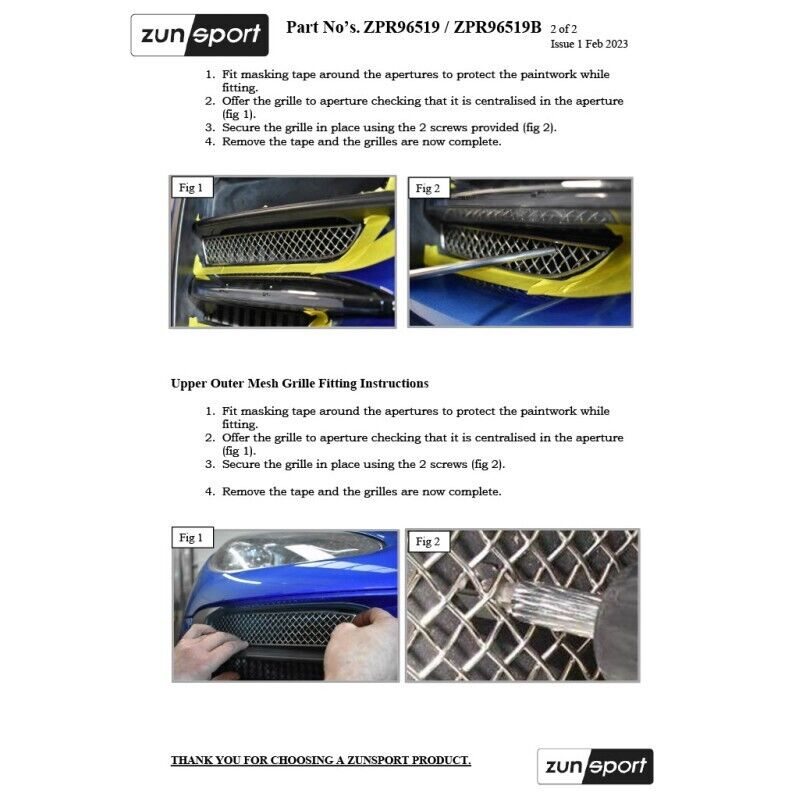 zunsport

Part No's. ZPR96519 / ZPR96519B 2 of 2
Issue 1 Feb 2023

1. Fit masking tape around the apertures to protect the paintwork while fitting.
2. Offer the grille to aperture checking that it is centralised in the aperture (fig 1).
3. Secure the grille in place using the 2 screws provided (fig 2).
4. Remove the tape and the grilles are now complete.

Fig 1

Fig 2

Upper Outer Mesh Grille Fitting Instructions

1. Fit masking tape around the apertures to protect the paintwork while fitting.
2. Offer the grille to aperture checking that it is centralised in the aperture (fig 1).
3. Secure the grille in place using the 2 screws (fig 2).

4. Remove the tape and the grilles are now complete.

Fig 1

Fig 2

THANK YOU FOR CHOOSING A ZUNSPORT PRODUCT.

zunsport