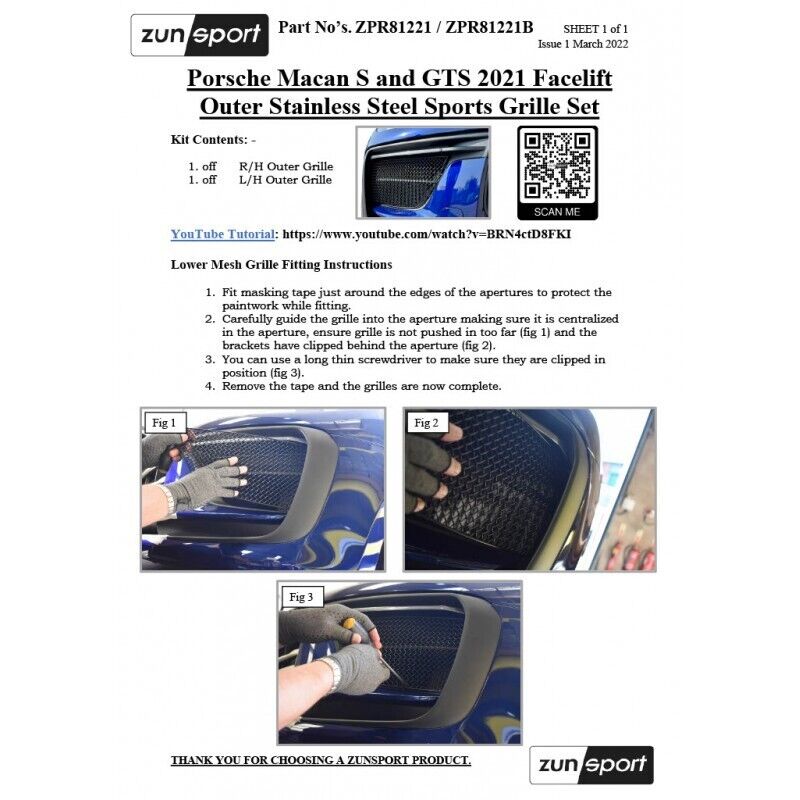 zunsport

Part No's. ZPR81221 / ZPR81221B

SHEET 1 of 1
Issue 1 March 2022

Porsche Macan S and GTS 2021 Facelift
Outer Stainless Steel Sports Grille Set

Kit Contents: -

1. off R/H Outer Grille
1. off L/H Outer Grille

SCAN ME

YouTube Tutorial: https://www.youtube.com/watch?v=BRN4ctD8FKI

Lower Mesh Grille Fitting Instructions

1. Fit masking tape just around the edges of the apertures to protect the paintwork while fitting.
2. Carefully guide the grille into the aperture making sure it is centralized in the aperture, ensure grille is not pushed in too far (fig 1) and the brackets have clipped behind the aperture (fig 2).
3. You can use a long thin screwdriver to make sure they are clipped in position (fig 3).
4. Remove the tape and the grilles are now complete.

Fig 1

Fig 2

Fig 3

THANK YOU FOR CHOOSING A ZUNSPORT PRODUCT.

zunsport