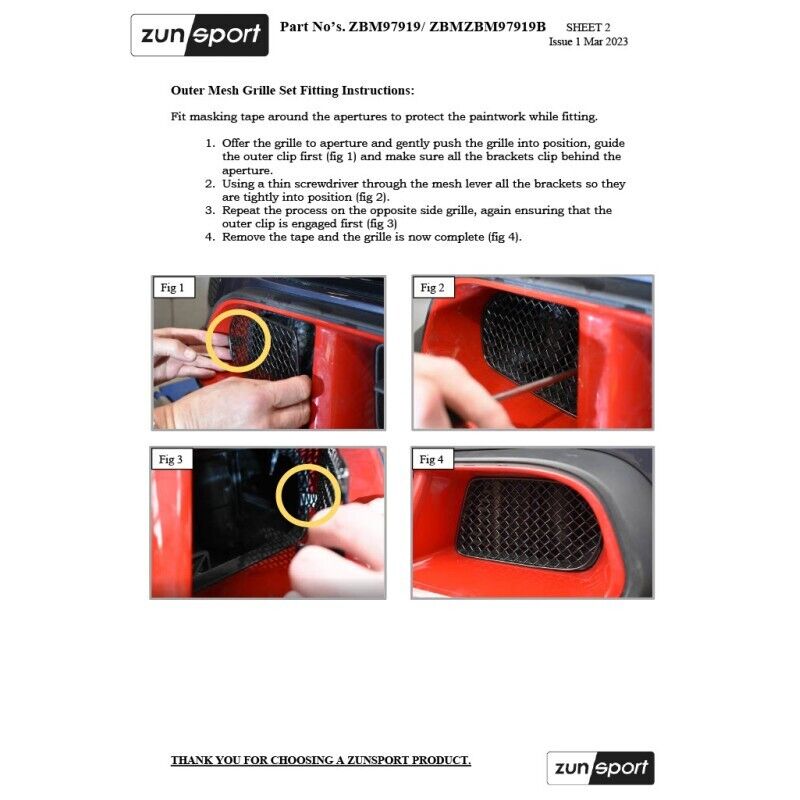 zunsport

Part No's. ZBM97919/ ZBMZBM97919B SHEET 2
Issue 1 Mar 2023

Outer Mesh Grille Set Fitting Instructions:

Fit masking tape around the apertures to protect the paintwork while fitting.

1. Offer the grille to aperture and gently push the grille into position, guide the outer clip first (fig 1) and make sure all the brackets clip behind the aperture.
2. Using a thin screwdriver through the mesh lever all the brackets so they are tightly into position (fig 2).
3. Repeat the process on the opposite side grille, again ensuring that the outer clip is engaged first (fig 3)
4. Remove the tape and the grille is now complete (fig 4).

Fig 1

Fig 2

Fig 3

Fig 4

THANK YOU FOR CHOOSING A ZUNSPORT PRODUCT.

zunsport