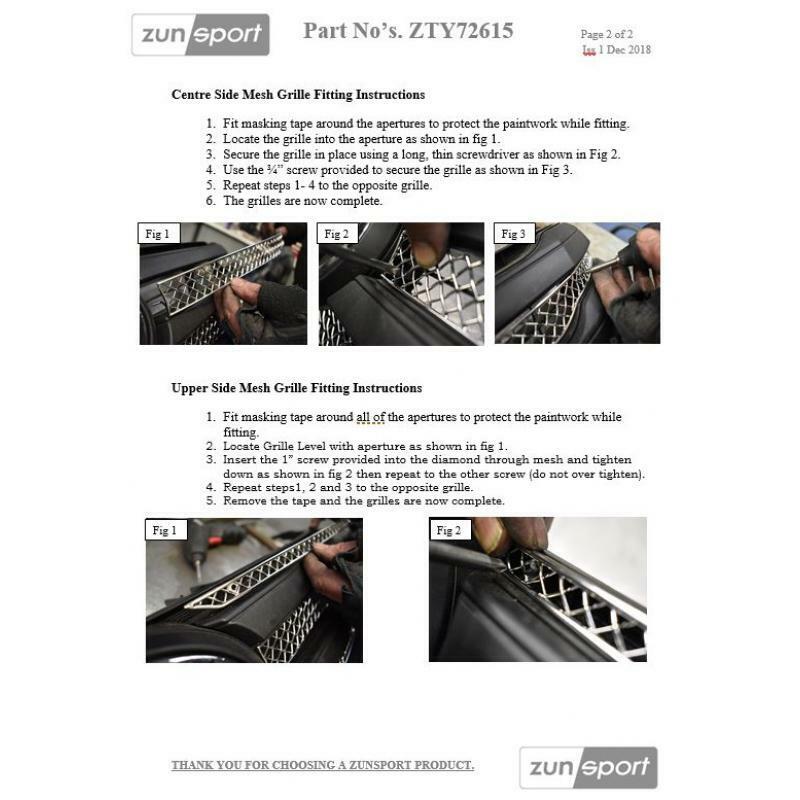 zunsport

Part No's. ZTY72615

Page 2 of 2
Iss 1 Dec 2018

Centre Side Mesh Grille Fitting Instructions

1. Fit masking tape around the apertures to protect the paintwork while fitting.
2. Locate the grille into the aperture as shown in fig 1.
3. Secure the grille in place using a long, thin screwdriver as shown in Fig 2.
4. Use the ¾" screw provided to secure the grille as shown in Fig 3.
5. Repeat steps 1- 4 to the opposite grille.
6. The grilles are now complete.

Fig 1

Fig 2

Fig 3

Upper Side Mesh Grille Fitting Instructions

1. Fit masking tape around all of the apertures to protect the paintwork while fitting.
2. Locate Grille Level with aperture as shown in fig 1.
3. Insert the 1" screw provided into the diamond through mesh and tighten down as shown in fig 2 then repeat to the other screw (do not over tighten).
4. Repeat steps1, 2 and 3 to the opposite grille.
5. Remove the tape and the grilles are now complete.

Fig 1

Fig 2

THANK YOU FOR CHOOSING A ZUNSPORT PRODUCT.

zunsport